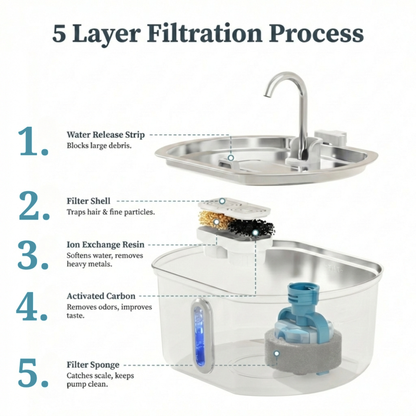 5 Layer Filtration Process

1.
Water Release Strip
Blocks large debris.

2.
Filter Shell
Traps hair & fine particles.

3.
Ion Exchange Resin
Softens water, removes heavy metals.

4.
Activated Carbon
Removes odors, improves taste.

5.
Filter Sponge
Catches scale, keeps pump clean.