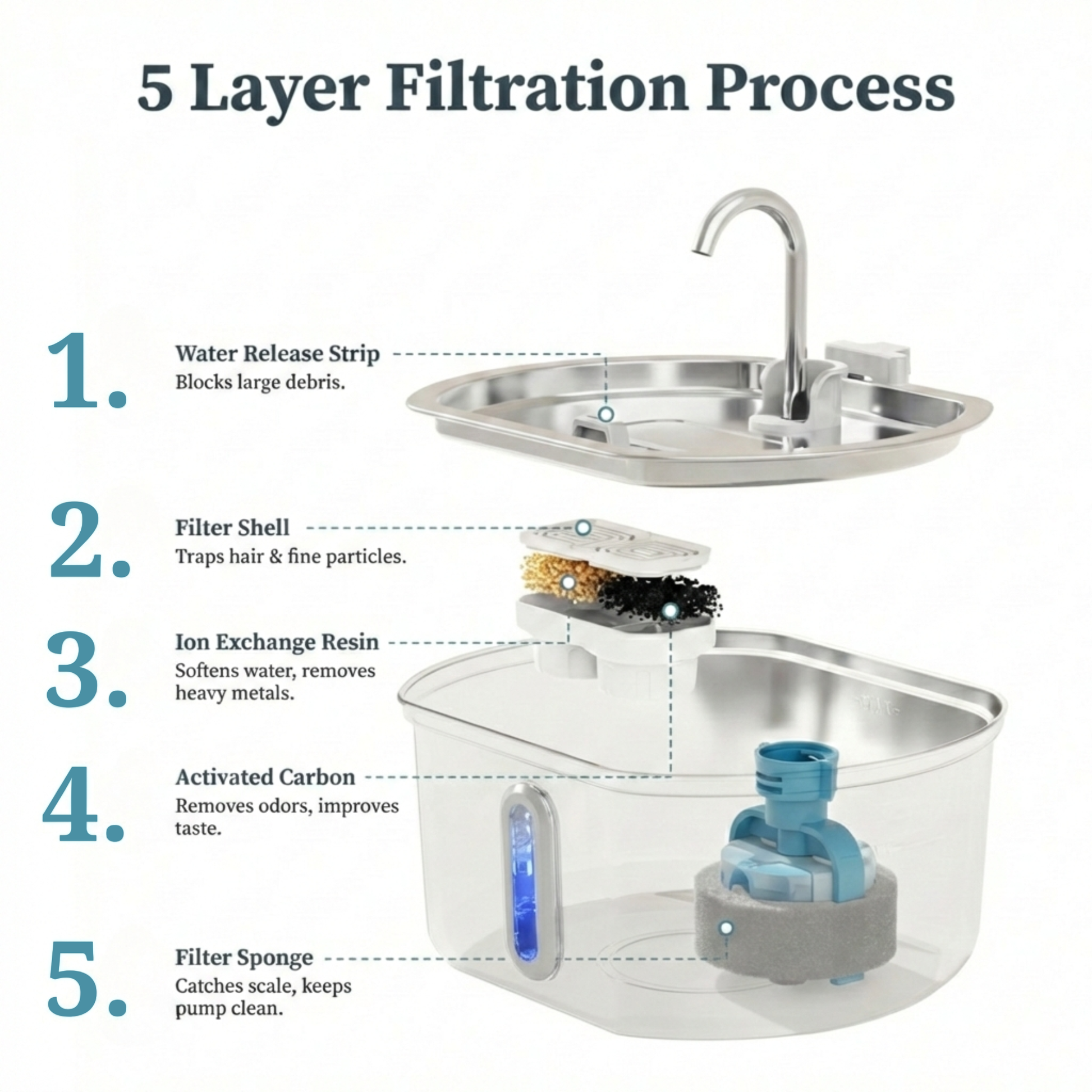 5 Layer Filtration Process

1.
Water Release Strip
Blocks large debris.

2.
Filter Shell
Traps hair & fine particles.

3.
Ion Exchange Resin
Softens water, removes heavy metals.

4.
Activated Carbon
Removes odors, improves taste.

5.
Filter Sponge
Catches scale, keeps pump clean.