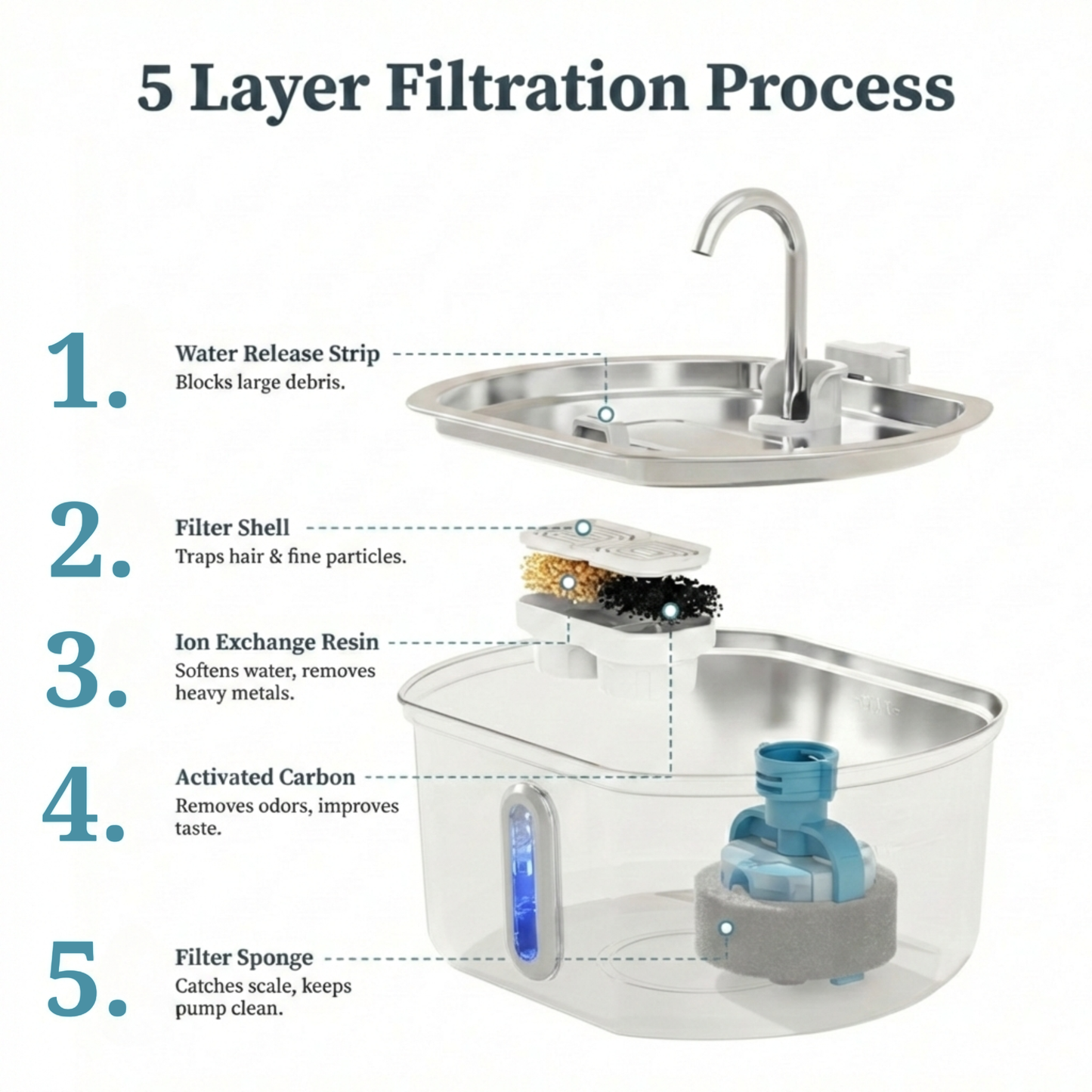 5 Layer Filtration Process

1.

Water Release Strip
Blocks large debris.

2.

Filter Shell
Traps hair & fine particles.

3.

Ion Exchange Resin
Softens water, removes heavy metals.

4.

Activated Carbon
Removes odors, improves taste.

5.

Filter Sponge
Catches scale, keeps pump clean.