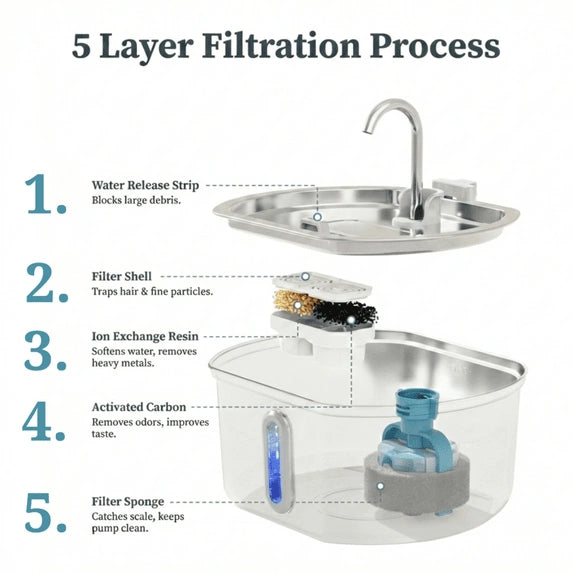 5 Layer Filtration Process

1.
Water Release Strip
Blocks large debris.

2.
Filter Shell
Traps hair & fine particles.

3.
Ion Exchange Resin
Softens water, removes heavy metals.

4.
Activated Carbon
Removes odors, improves taste.

5.
Filter Sponge
Catches scale, keeps pump clean.